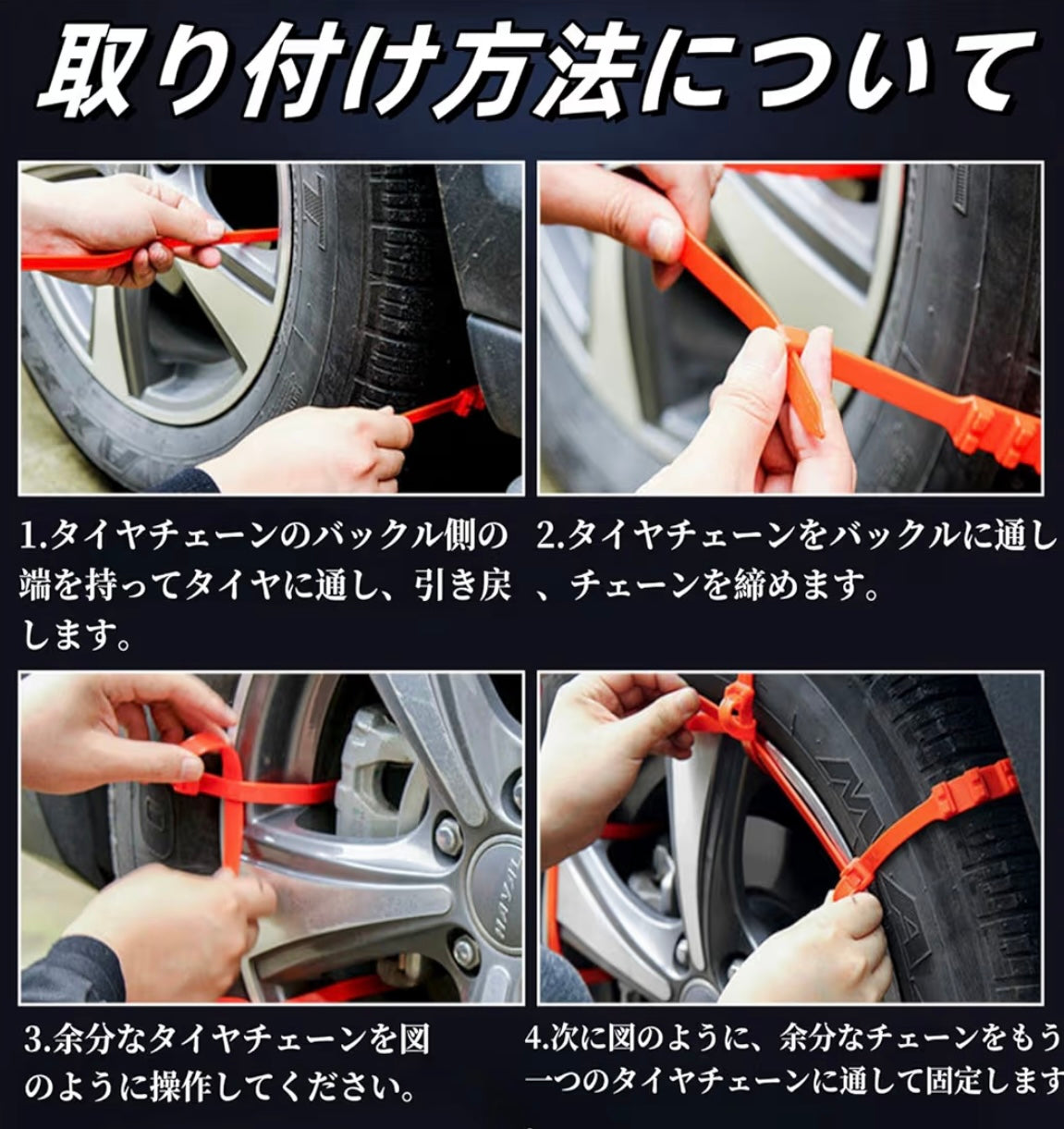 取り付け方法について

1.タイヤチェーンのバックル側の端を持ってタイヤに通し、引き戻します。

2.タイヤチェーンをバックルに通し、チェーンを締めます。

3.余分なタイヤチェーンを図のように操作してください。

4.次に図のように、余分なチェーンをもう一つのタイヤチェーンに通して固定します